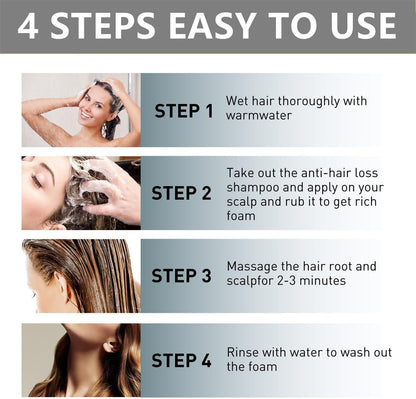 4 STEPS EASY TO USE

STEP 1 Wet hair thoroughly with warmwater

STEP 2 Take out the anti-hair loss shampoo and apply on your scalp and rub it to get rich foam

STEP 3 Massage the hair root and scalpfor 2-3 minutes

STEP 4 Rinse with water to wash out the foam