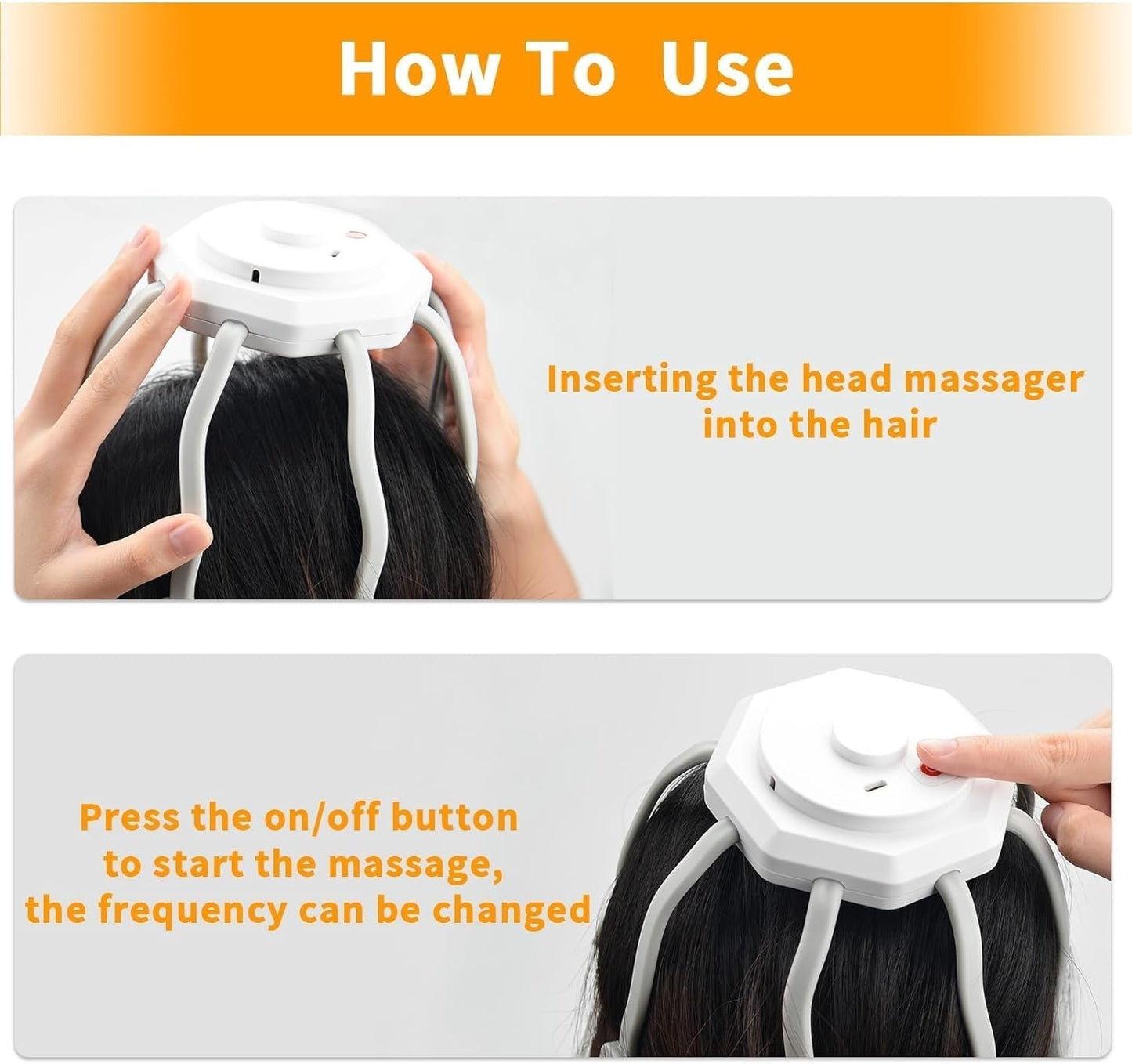 How To Use

Inserting the head massager into the hair

Press the on/off button to start the massage, the frequency can be changed