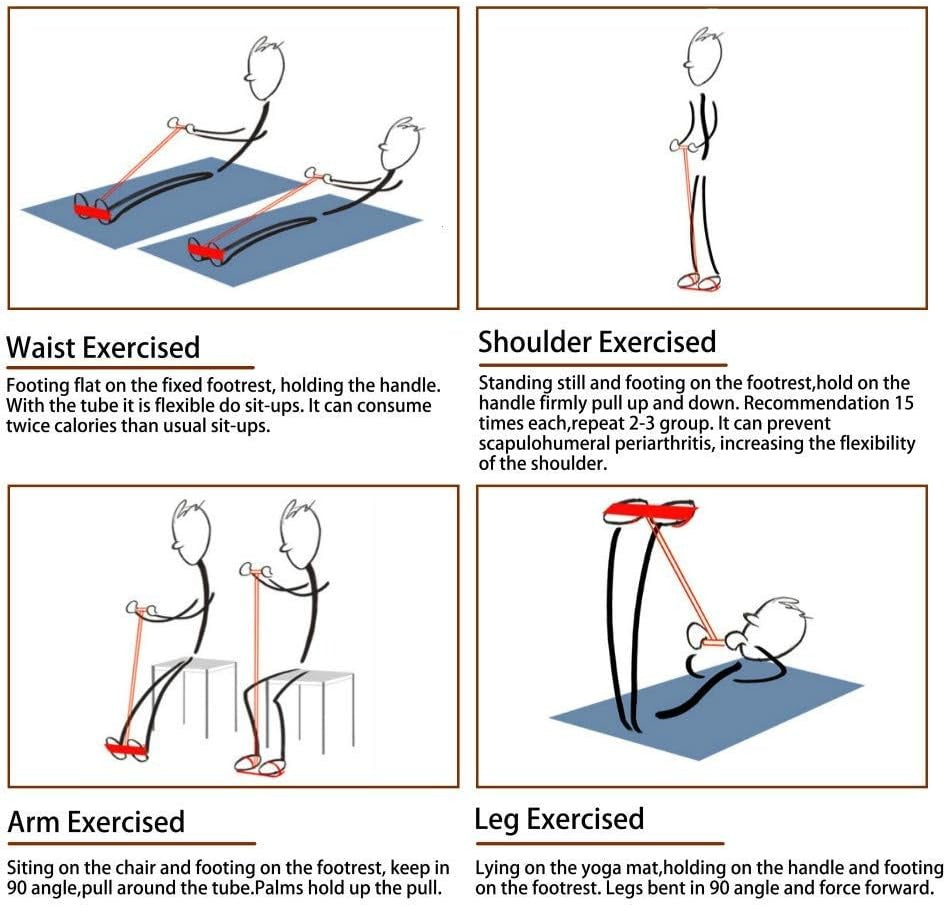 Waist Exercised

Footing flat on the fixed footrest, holding the handle. With the tube it is flexible do sit-ups. It can consume twice calories than usual sit-ups.

Shoulder Exercised

Standing still and footing on the footrest,hold on the handle firmly pull up and down. Recommendation 15 times each,repeat 2-3 group. It can prevent scapulohumeral periarthritis, increasing the flexibility of the shoulder.

Arm Exercised

Siting on the chair and footing on the footrest, keep in 90 angle,pull around the tube.Palms hold up the pull.

Leg Exercised

Lying on the yoga mat,holding on the handle and footing on the footrest. Legs bent in 90 angle and force forward.