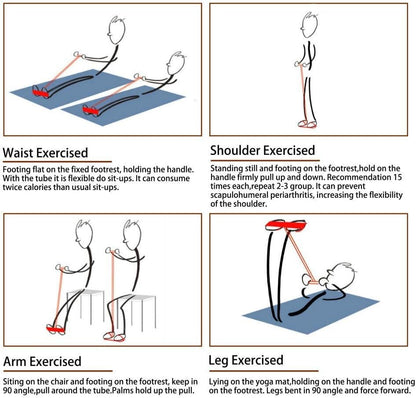 Waist Exercised

Footing flat on the fixed footrest, holding the handle. With the tube it is flexible do sit-ups. It can consume twice calories than usual sit-ups.

Shoulder Exercised

Standing still and footing on the footrest,hold on the handle firmly pull up and down. Recommendation 15 times each,repeat 2-3 group. It can prevent scapulohumeral periarthritis, increasing the flexibility of the shoulder.

Arm Exercised

Siting on the chair and footing on the footrest, keep in 90 angle,pull around the tube.Palms hold up the pull.

Leg Exercised

Lying on the yoga mat,holding on the handle and footing on the footrest. Legs bent in 90 angle and force forward.