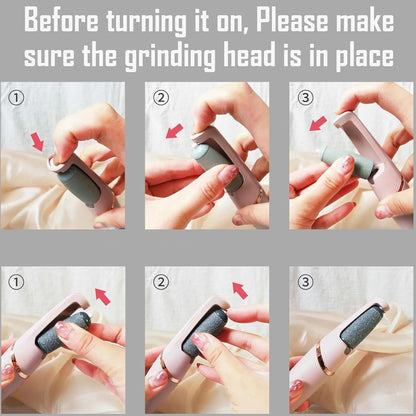 Before turning it on, Please make sure the grinding head is in place

①

②

③

①

②

③